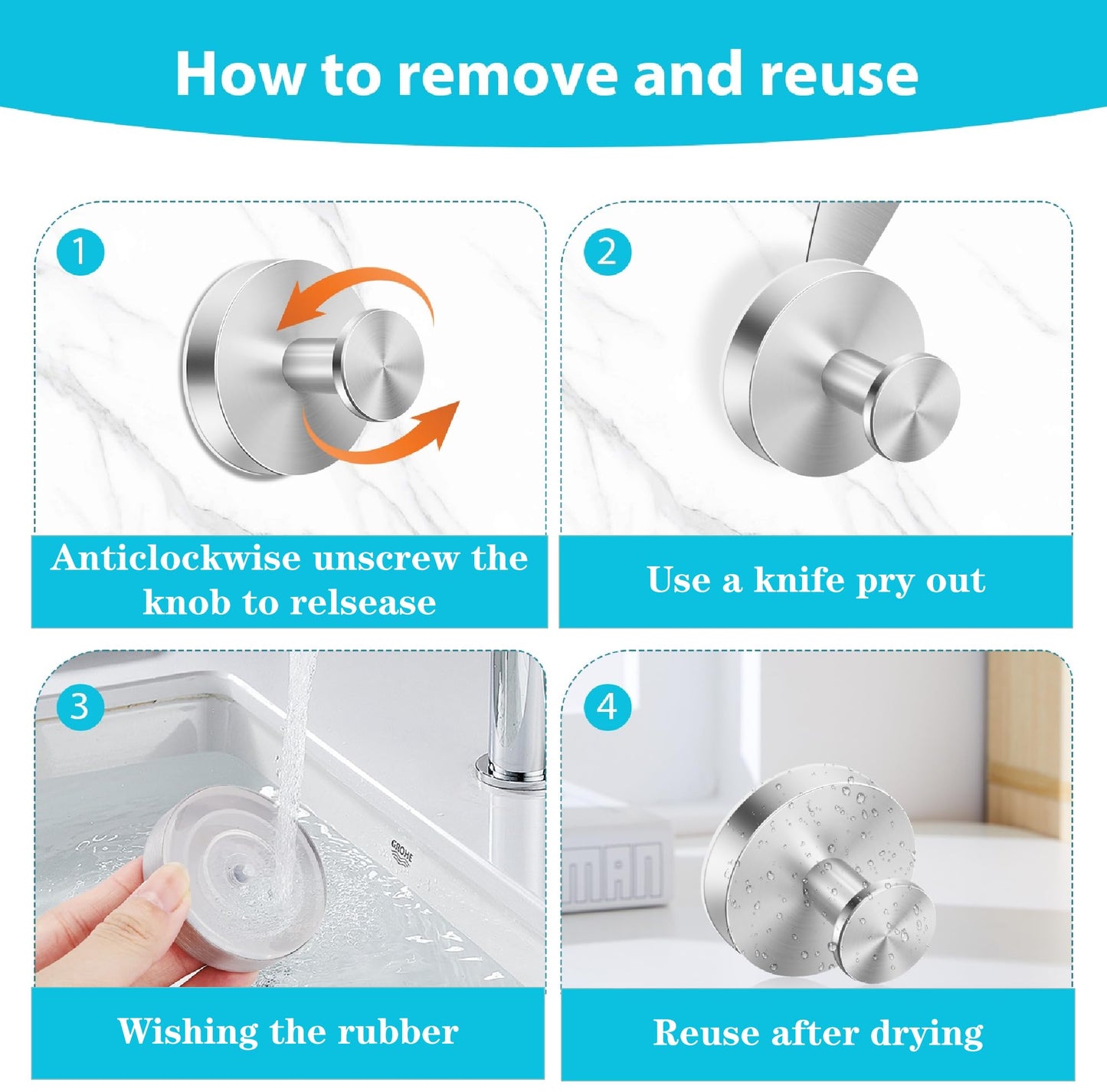 How to remove and reuse

1

Anticlockwise unscrew the knob to relsease

2

Use a knife pry out

3

GROHE

Wishing the rubber

4

MAN

Reuse after drying