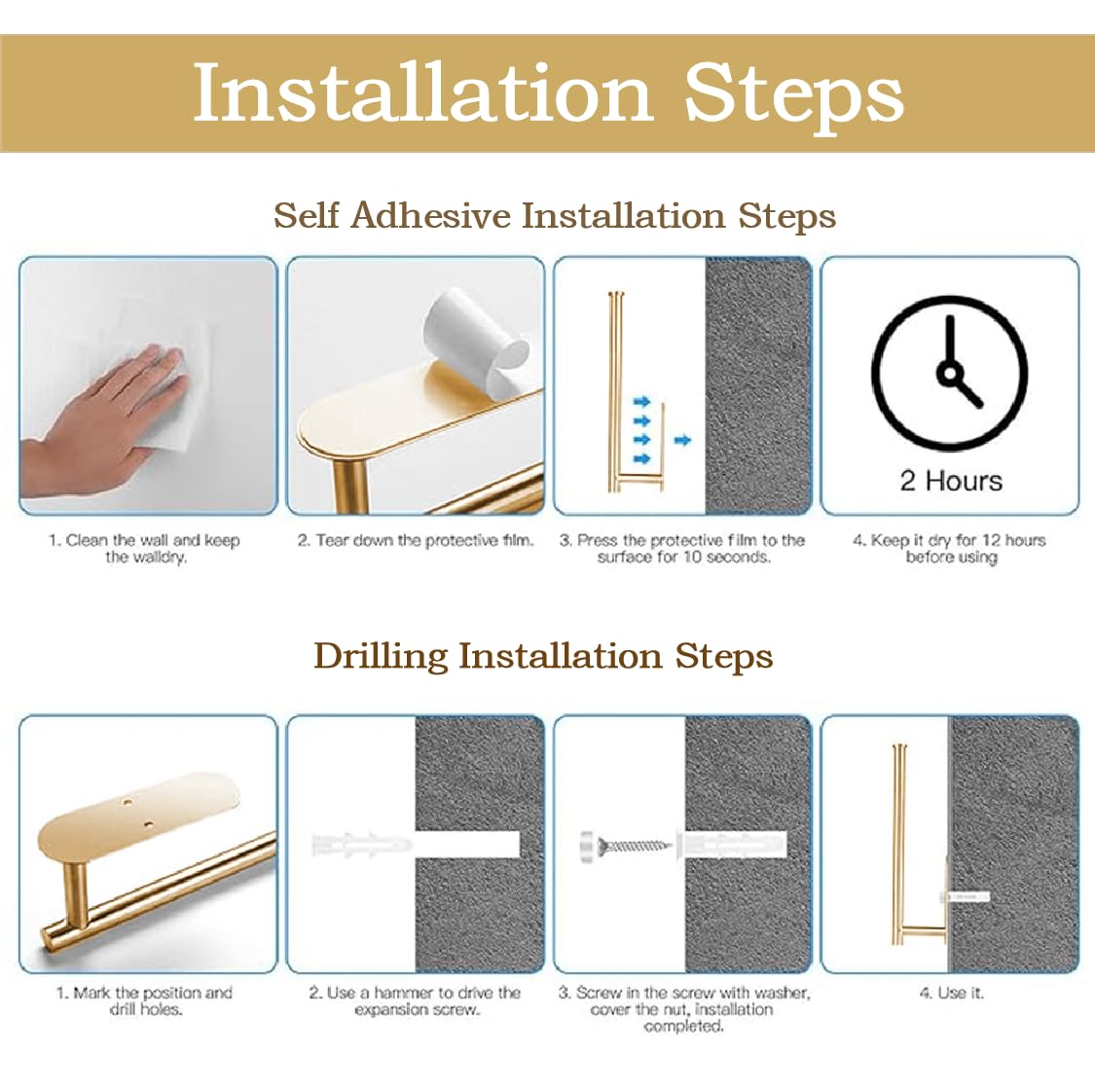 Installation Steps

Self Adhesive Installation Steps

2 Hours

1. Clean the wall and keep the walldry.

2. Tear down the protective film.

3. Press the protective film to the surface for 10 seconds.

4. Keep it dry for 12 hours before using

Drilling Installation Steps

1. Mark the position and drill holes.

2. Use a hammer to drive the expansion screw.

3. Screw in the screw with washer, cover the nut, installation completed.

4. Use it.