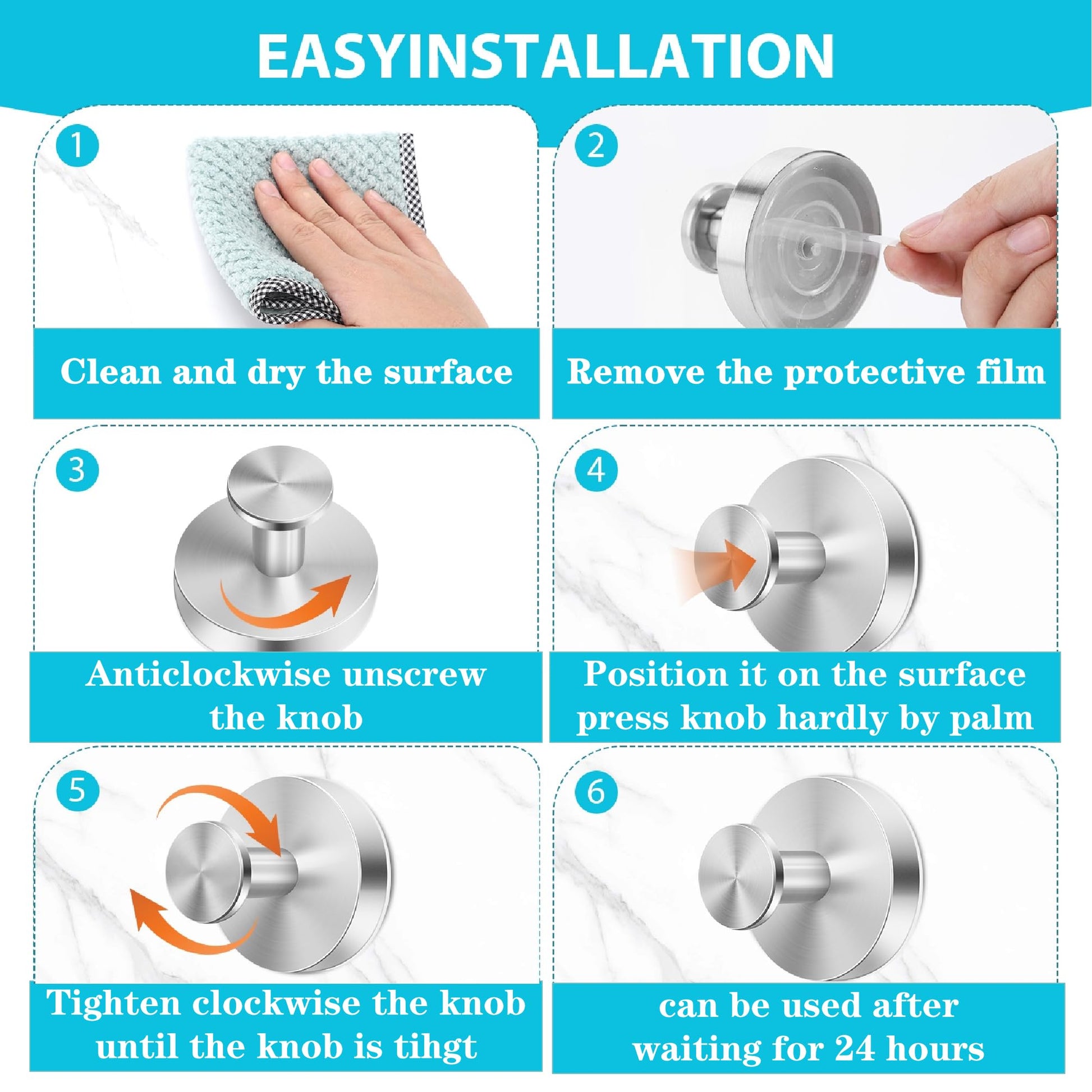 EASYINSTALLATION

1

Clean and dry the surface

2

Remove the protective film

3

Anticlockwise unscrew the knob

4

Position it on the surface press knob hardly by palm

5

Tighten clockwise the knob until the knob is tihgt

6

can be used after waiting for 24 hours