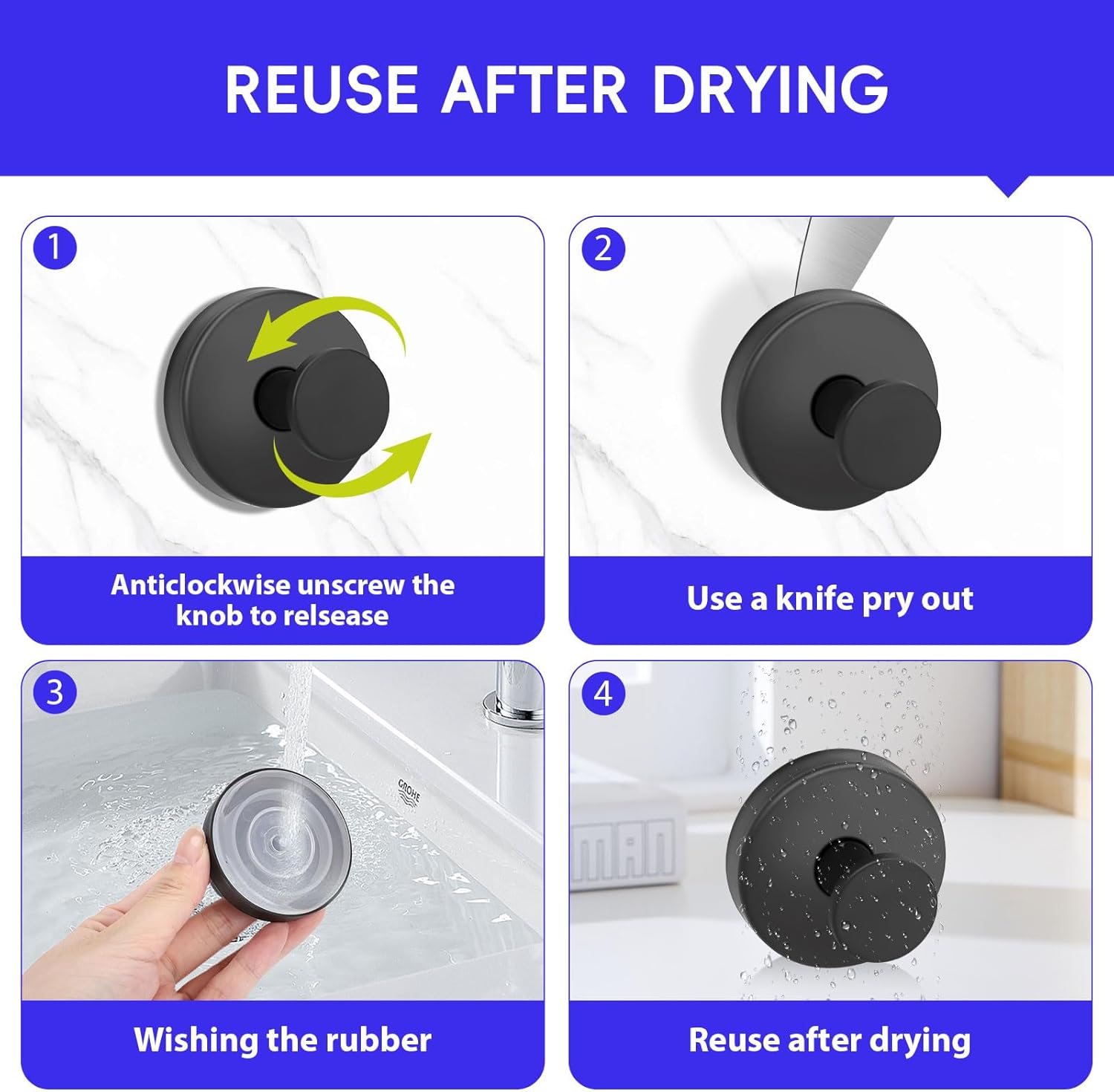 REUSE AFTER DRYING

1

Anticlockwise unscrew the knob to relsease

2

Use a knife pry out

3

GROHE

Wishing the rubber

4

MAN

Reuse after drying