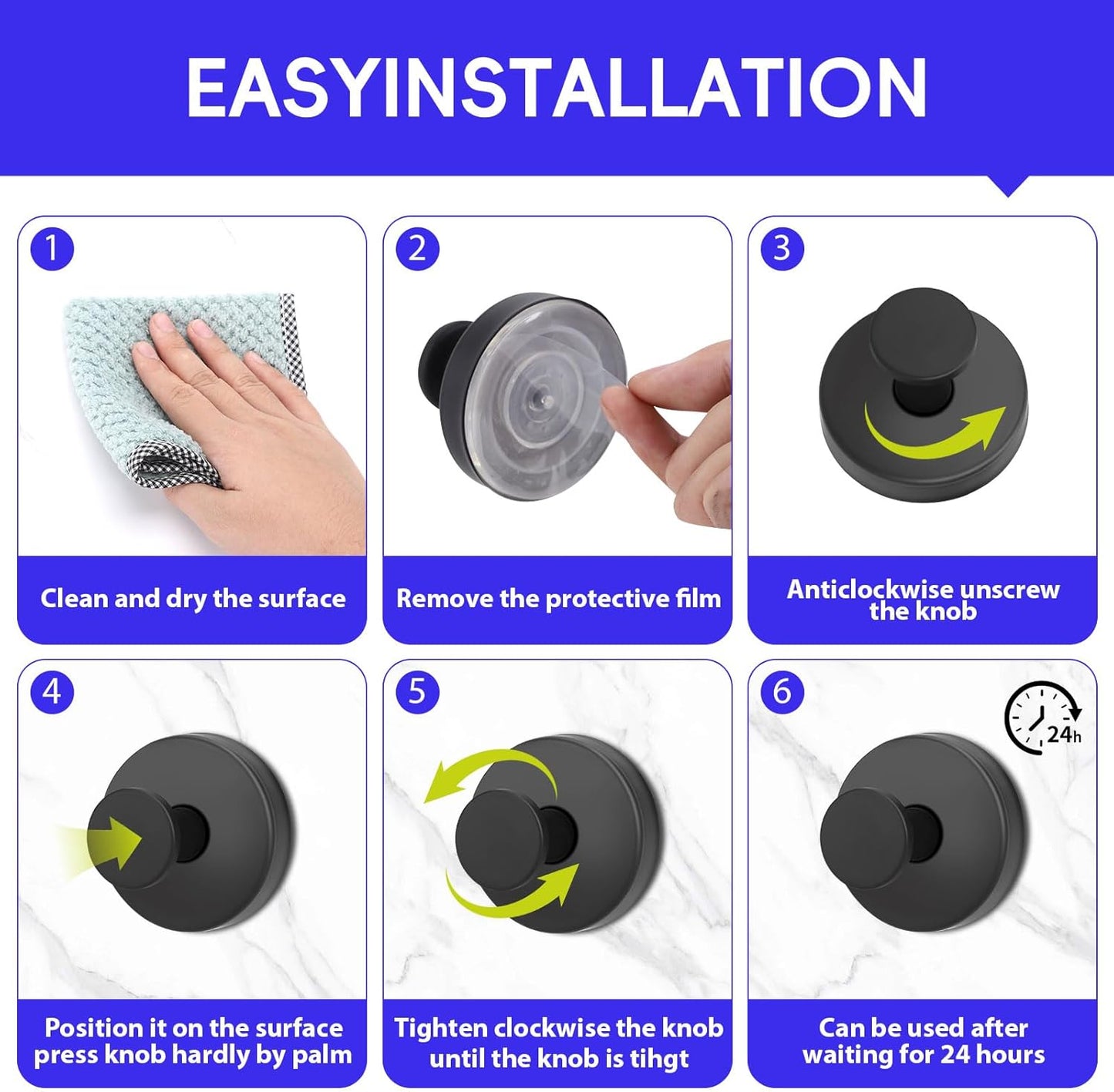 EASYINSTALLATION

1

Clean and dry the surface

2

Remove the protective film

3

Anticlockwise unscrew the knob

4

Position it on the surface press knob hardly by palm

5

Tighten clockwise the knob until the knob is tihgt

6

24h

Can be used after waiting for 24 hours