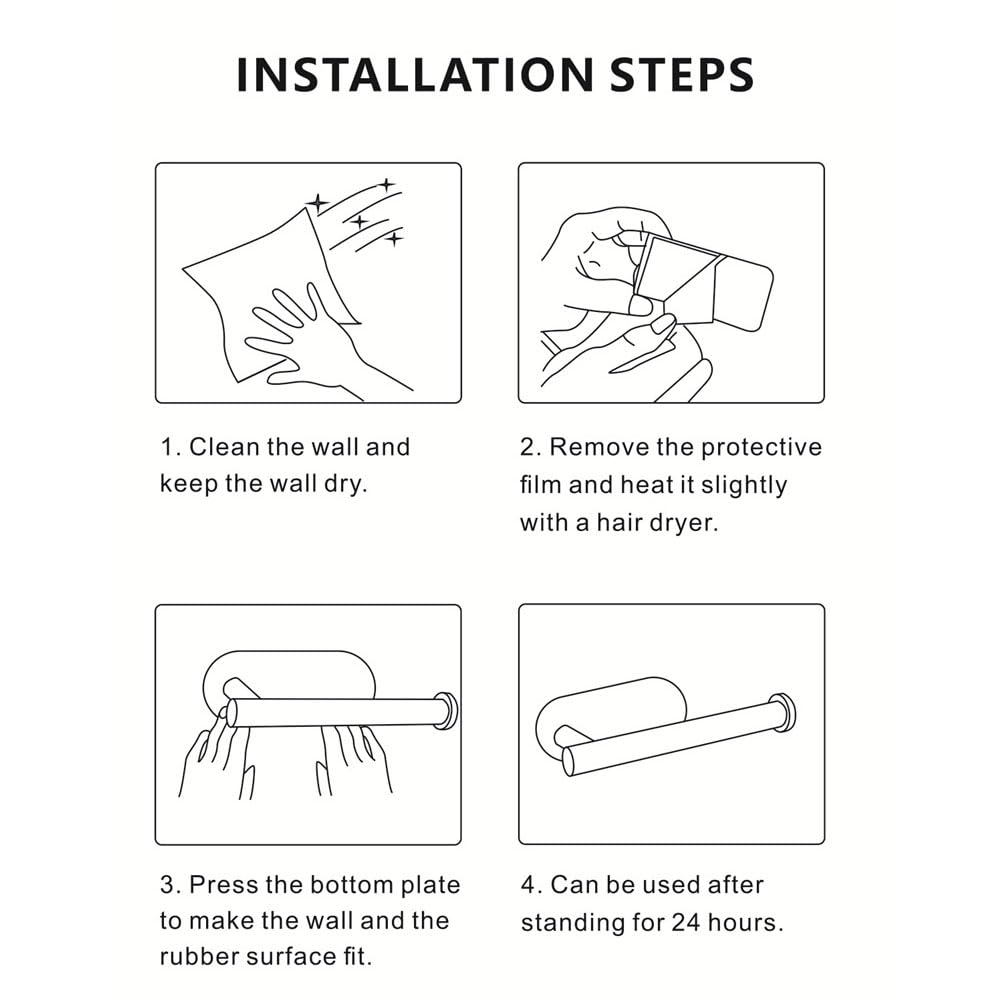 INSTALLATION STEPS

1. Clean the wall and keep the wall dry.

2. Remove the protective film and heat it slightly with a hair dryer.

3. Press the bottom plate to make the wall and the rubber surface fit.

4. Can be used after standing for 24 hours.